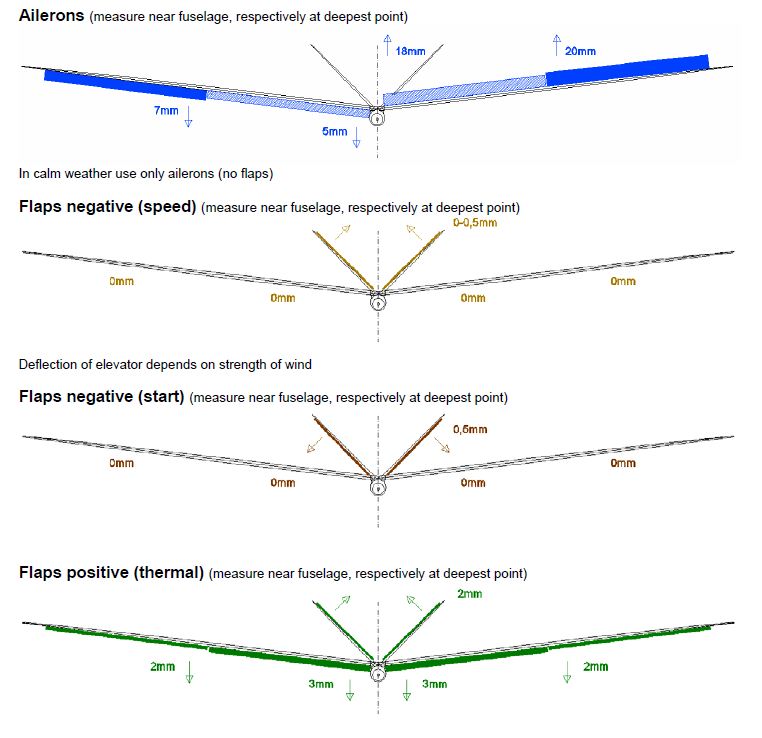 **Ailerons** (measure near fuselage, respectively at deepest point)

18mm

20mm

7mm

5mm

In calm weather use only ailerons (no flaps)

**Flaps negative (speed)** (measure near fuselage, respectively at deepest point)

0-0,5mm

0mm

0mm

0mm

0mm

Deflection of elevator depends on strength of wind

**Flaps negative (start)** (measure near fuselage, respectively at deepest point)

0,5mm

0mm

0mm

0mm

0mm

**Flaps positive (thermal)** (measure near fuselage, respectively at deepest point)

2mm

2mm

3mm

3mm

2mm