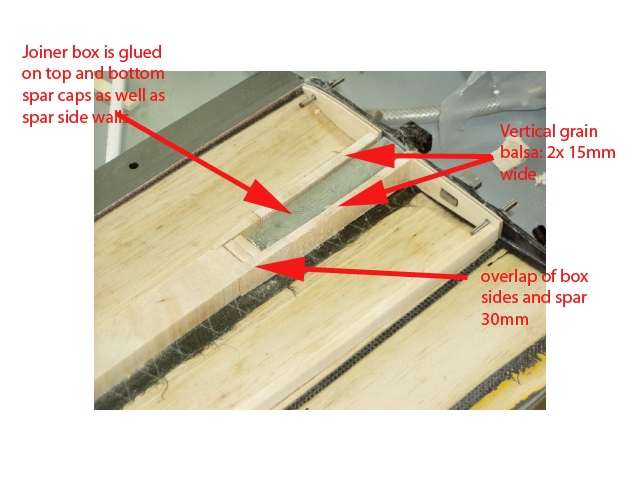 Joiner box is glued on top and bottom spar caps as well as spar side walls

Vertical grain balsa: 2x 15mm wide

overlap of box sides and spar 30mm