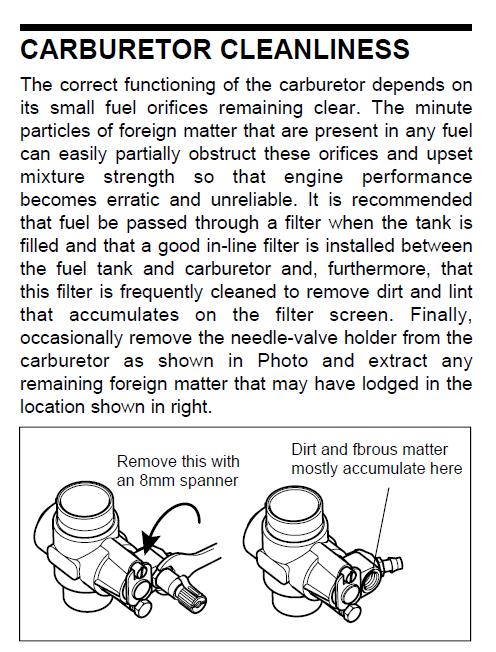 CARBURETOR CLEANLINESS

The correct functioning of the carburetor depends on its small fuel orifices remaining clear. The minute particles of foreign matter that are present in any fuel can easily partially obstruct these orifices and upset mixture strength so that engine performance becomes erratic and unreliable. It is recommended that fuel be passed through a filter when the tank is filled and that a good in-line filter is installed between the fuel tank and carburetor and, furthermore, that this filter is frequently cleaned to remove dirt and lint that accumulates on the filter screen. Finally, occasionally remove the needle-valve holder from the carburetor as shown in Photo and extract any remaining foreign matter that may have lodged in the location shown in right.

Remove this with an 8mm spanner

Dirt and fbrous matter mostly accumulate here