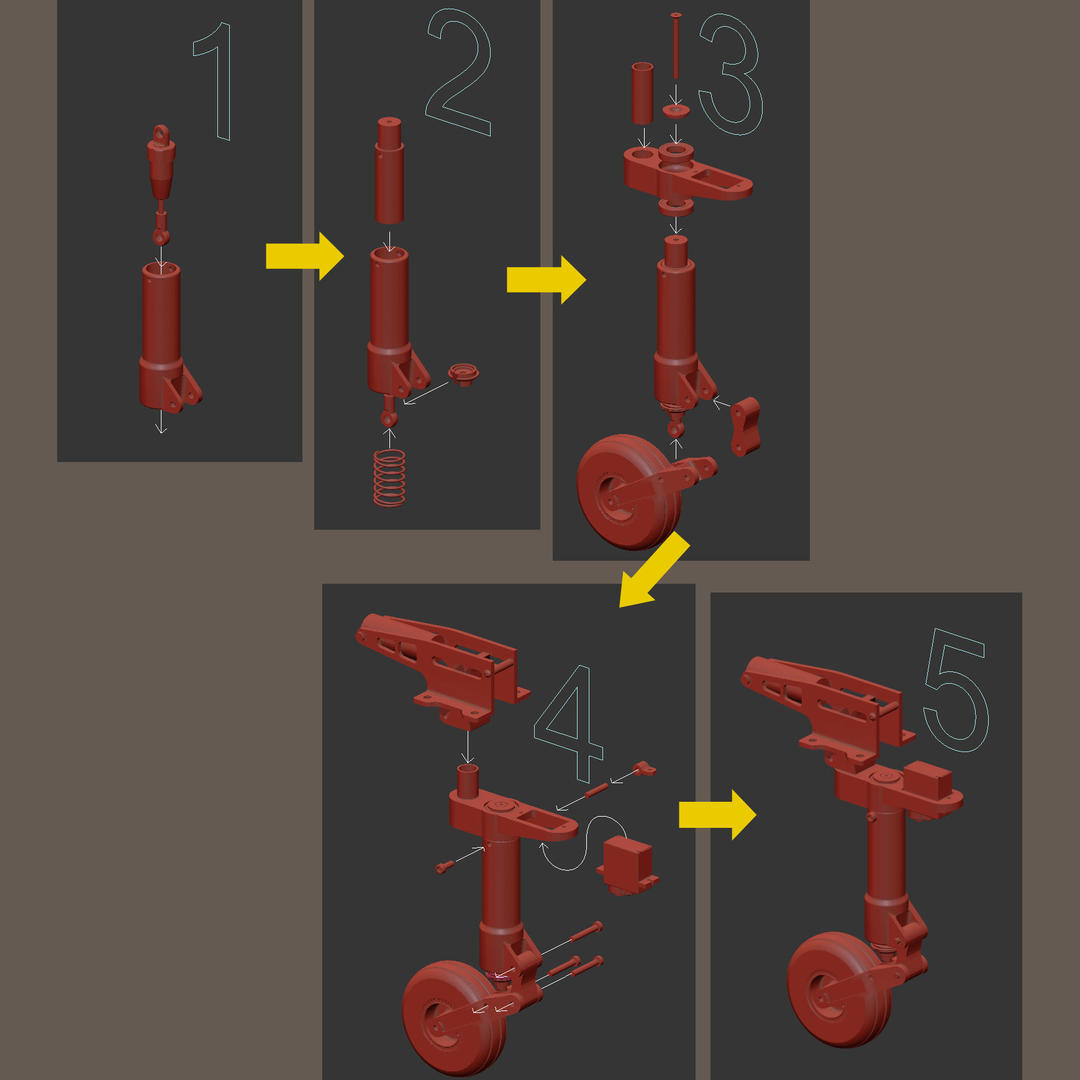 1

2

3

4

5